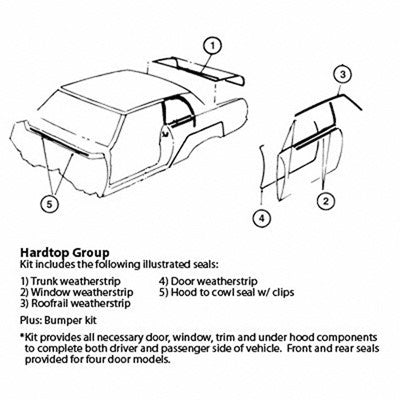 1

3

5

2

4

Hardtop Group
Kit includes the following illustrated seals:

1) Trunk weatherstrip
2) Window weatherstrip
3) Roofrail weatherstrip

4) Door weatherstrip
5) Hood to cowl seal w/ clips

Plus: Bumper kit

*Kit provides all necessary door, window, trim and under hood components to complete both driver and passenger side of vehicle. Front and rear seals provided for four door models.