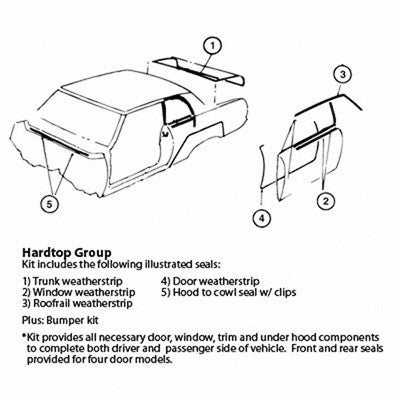 1

3

5

2

4

Hardtop Group
Kit includes the following illustrated seals:

1) Trunk weatherstrip
2) Window weatherstrip
3) Roofrail weatherstrip

4) Door weatherstrip
5) Hood to cowl seal w/ clips

Plus: Bumper kit

*Kit provides all necessary door, window, trim and under hood components to complete both driver and passenger side of vehicle. Front and rear seals provided for four door models.